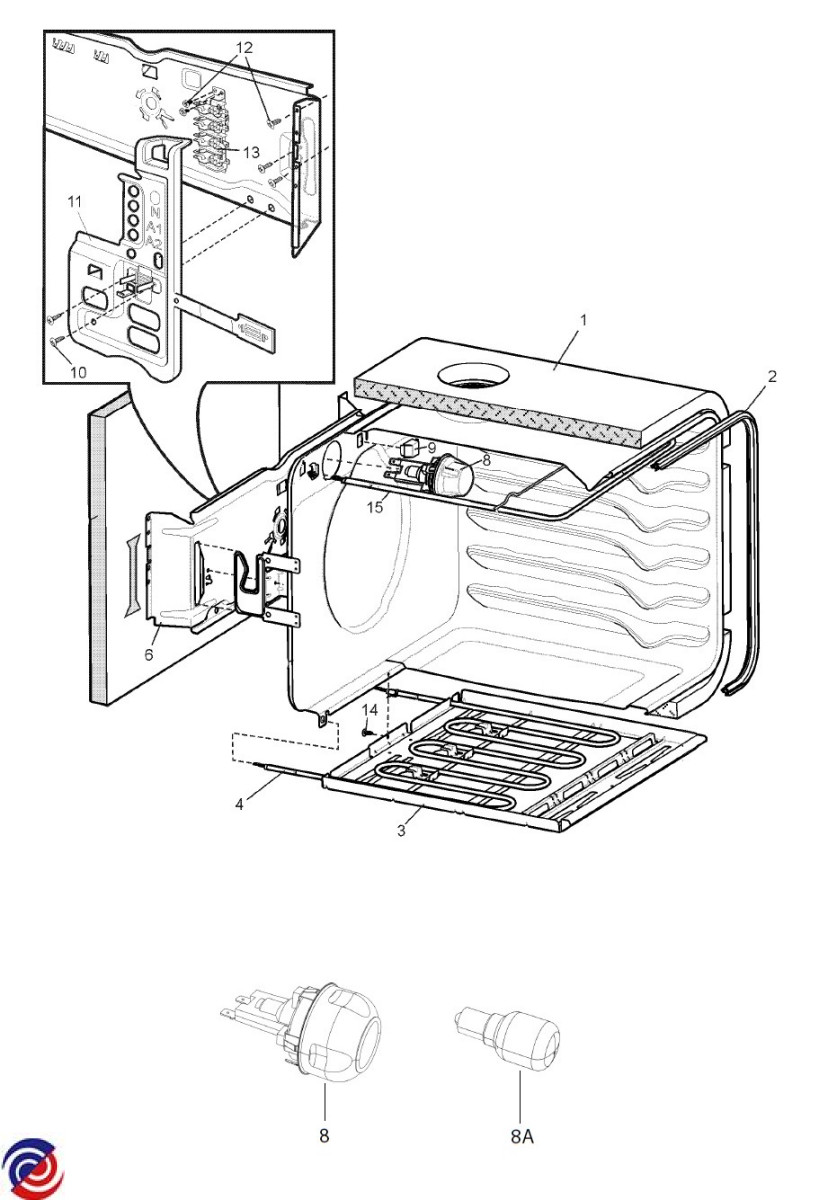 12
13
11
N
A1
A2
10
1
2
9
8
15
6
14
4
3
8
8A